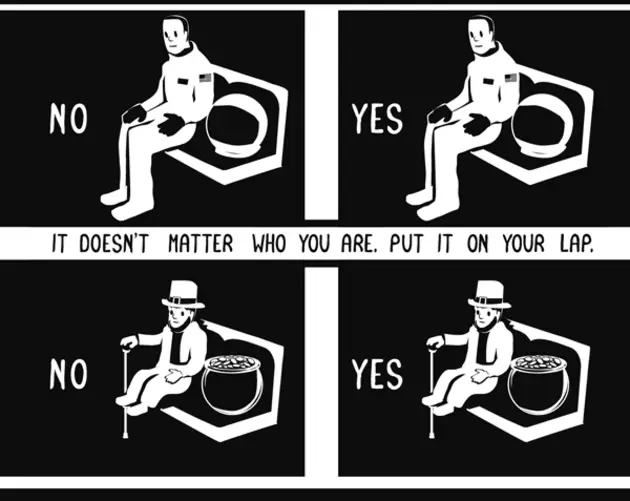 NO

YES

IT DOESN'T MATTER WHO YOU ARE. PUT IT ON YOUR LAP.

NO

YES